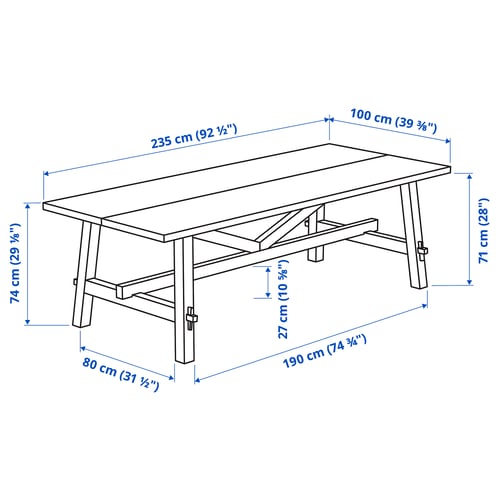 235 cm (92 ½")

100 cm (39 ⅜")

74 cm (29 ⅛")

71 cm (28")

27 cm (10 ⅝")

80 cm (31 ½")

190 cm (74 ¾")