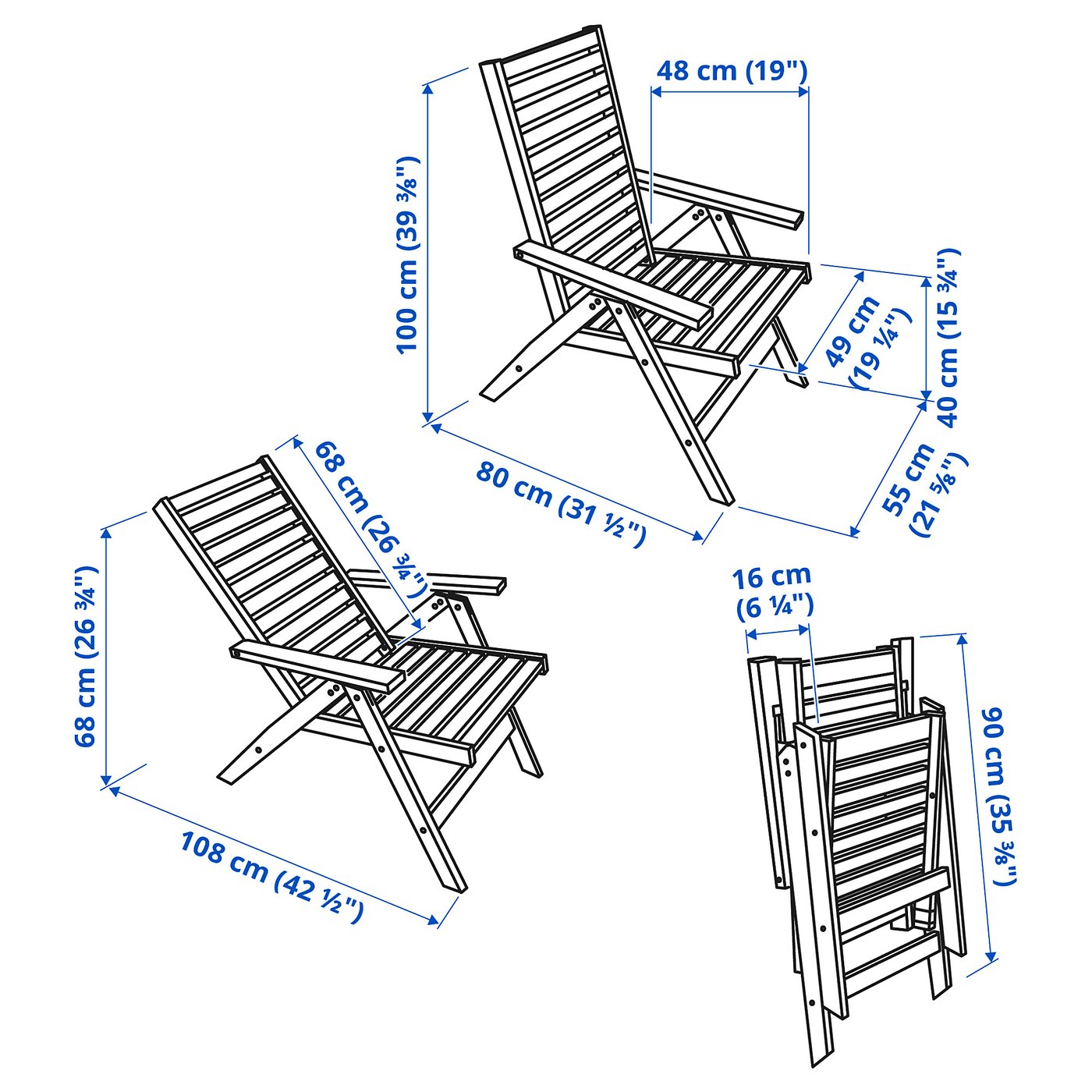 48 cm (19")

100 cm (39 ⅜")

49 cm (19 ¼")

40 cm (15 ¾")

80 cm (31 ½")

55 cm (21 ⅝")

68 cm (26 ¾")

68 cm (26 ¾")

108 cm (42 ½")

16 cm (6 ¼")

90 cm (35 ⅜")