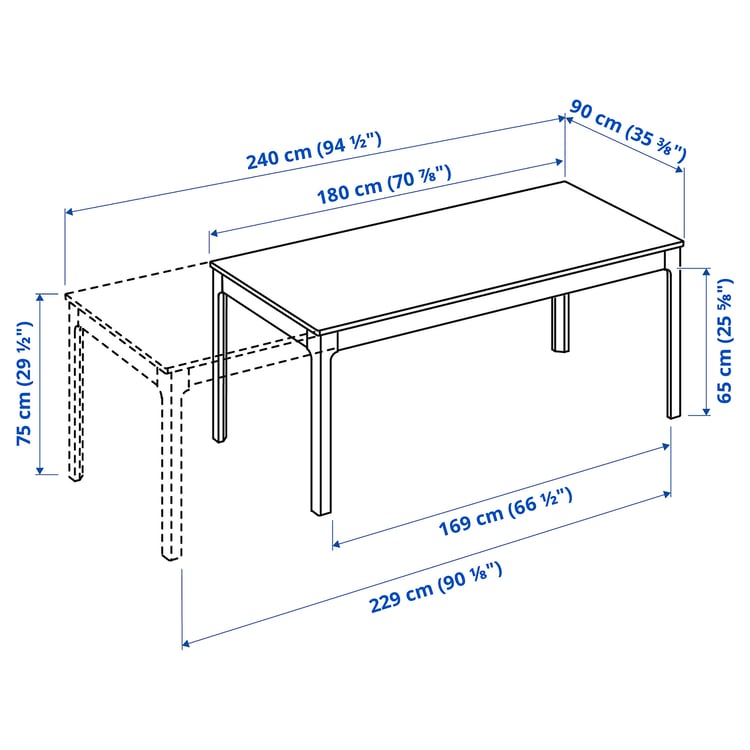 240 cm (94 ½")
90 cm (35 ⅜")
180 cm (70 ⅞")
75 cm (29 ½")
65 cm (25 ⅝")
169 cm (66 ½")
229 cm (90 ⅛")