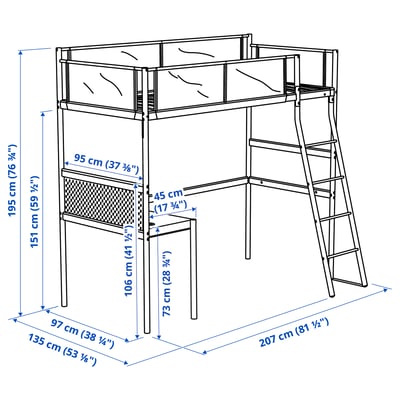 195 cm (76 ¾")
151 cm (59 ½")
95 cm (37 ⅜")
45 cm
(17 ¾")
106 cm (41 ½")
73 cm (28 ¾")
97 cm (38 ¼")
135 cm (53 ⅛")
207 cm (81 ½")