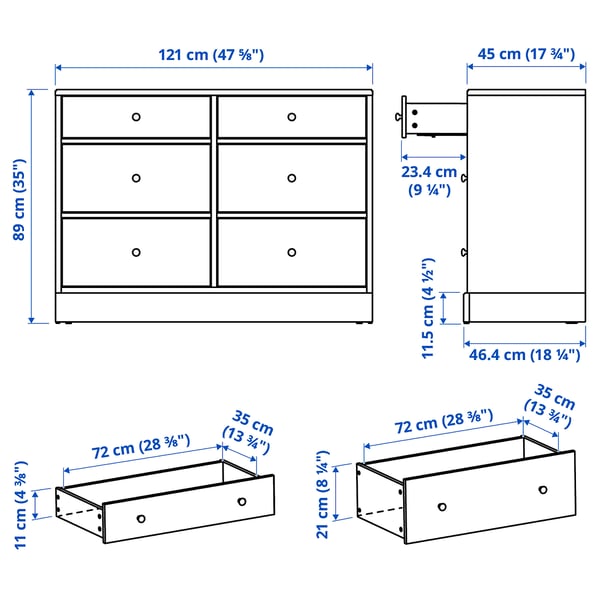 121 cm (47 ⅝")

45 cm (17 ¾")

89 cm (35")

23.4 cm (9 ¼")

11.5 cm (4 ½")

46.4 cm (18 ¼")

72 cm (28 ⅜")

35 cm (13 ¾")

11 cm (4 ⅜")

72 cm (28 ⅜")

35 cm (13 ¾")

21 cm (8 ¼")