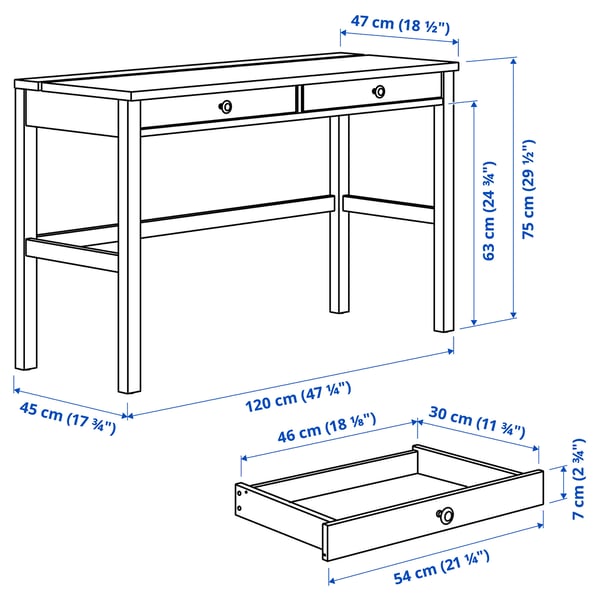 47 cm (18 ½")

63 cm (24 ¾")

75 cm (29 ½")

45 cm (17 ¾")

120 cm (47 ¼")

46 cm (18 ⅛")

30 cm (11 ¾")

7 cm (2 ¾")

54 cm (21 ¼")