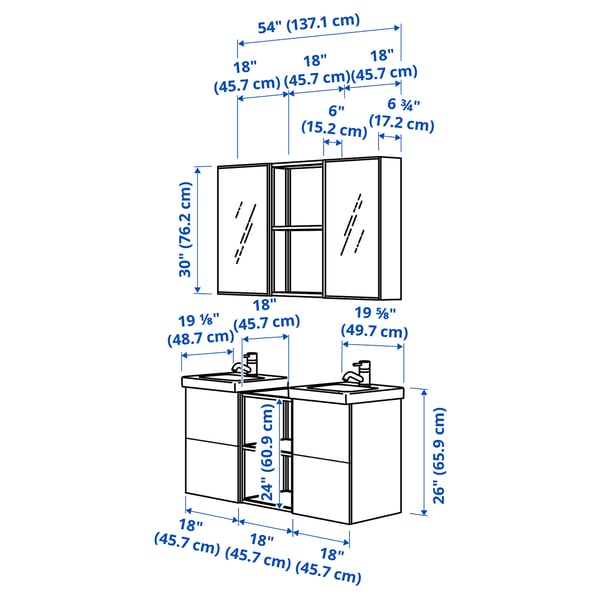 54" (137.1 cm)

18" (45.7 cm)

18" (45.7 cm)

18" (45.7 cm)

6" (15.2 cm)

6 ¾" (17.2 cm)

30" (76.2 cm)

18" (45.7 cm)

19 ⅛" (48.7 cm)

19 ⅝" (49.7 cm)

24" (60.9 cm)

26" (65.9 cm)

18" (45.7 cm)

18" (45.7 cm)

18" (45.7 cm)