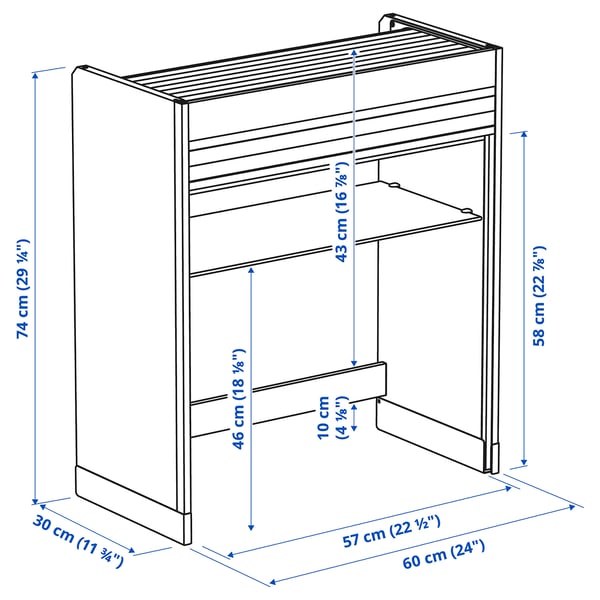 74 cm (29 ¼")

43 cm (16 ⅞")

58 cm (22 ⅞")

46 cm (18 ⅛")

10 cm (4 ⅛")

30 cm (11 ¾")

57 cm (22 ½")

60 cm (24")