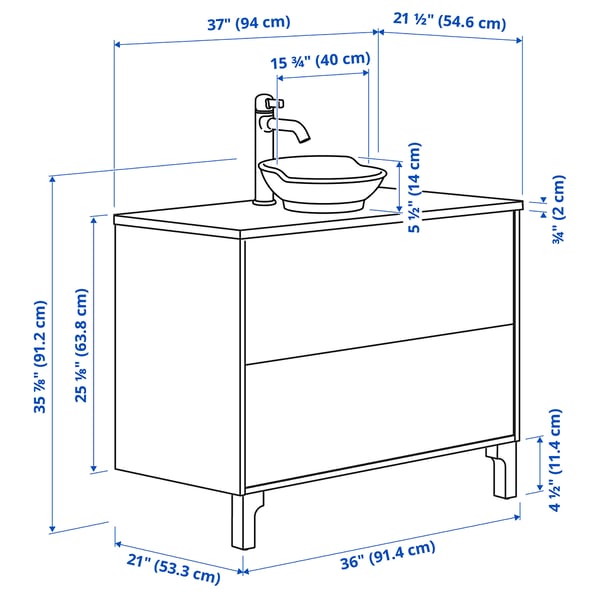 37" (94 cm)
21 ½" (54.6 cm)
15 ¾" (40 cm)
5 ½" (14 cm)
¾" (2 cm)
35 ⅞" (91.2 cm)
25 ⅛" (63.8 cm)
4 ½" (11.4 cm)
21" (53.3 cm)
36" (91.4 cm)