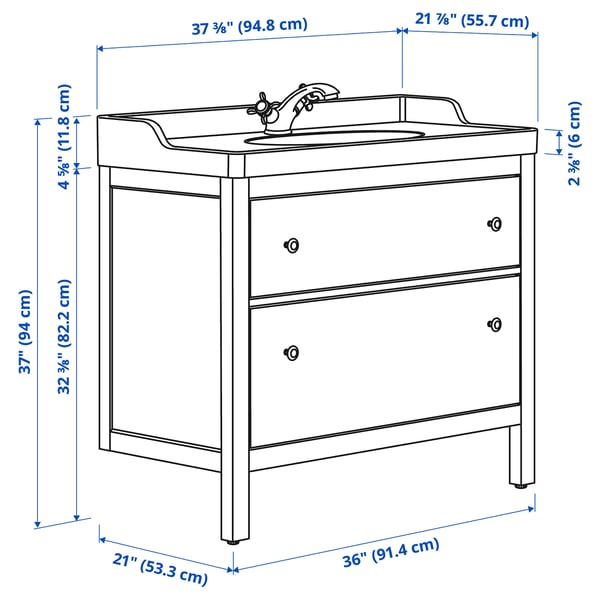 37 ⅜" (94.8 cm)

21 ⅞" (55.7 cm)

4 ⅝" (11.8 cm)

2 ⅜" (6 cm)

37" (94 cm)

32 ⅜" (82.2 cm)

21" (53.3 cm)

36" (91.4 cm)