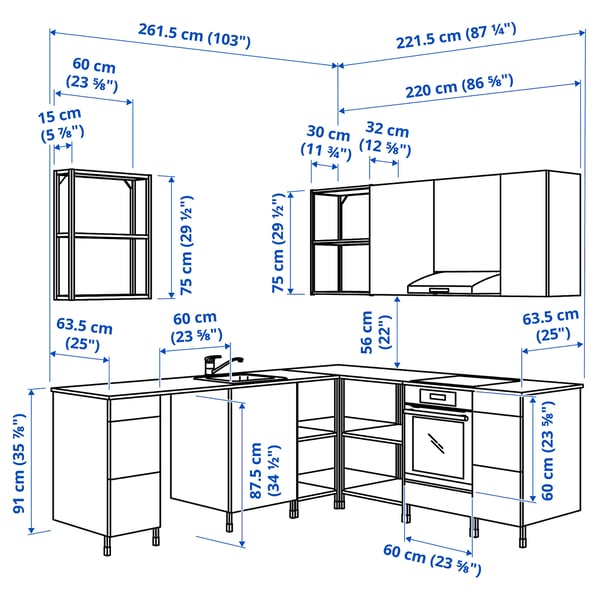 261.5 cm (103")
221.5 cm (87 ¼")
60 cm (23 ⅝")
220 cm (86 ⅝")
15 cm (5 ⅞")
30 cm (11 ¾")
32 cm (12 ⅝")
75 cm (29 ½")
75 cm (29 ½")
63.5 cm (25")
60 cm (23 ⅝")
56 cm (22")
63.5 cm (25")
91 cm (35 ⅞")
87.5 cm (34 ½")
60 cm (23 ⅝")
60 cm (23 ⅝")