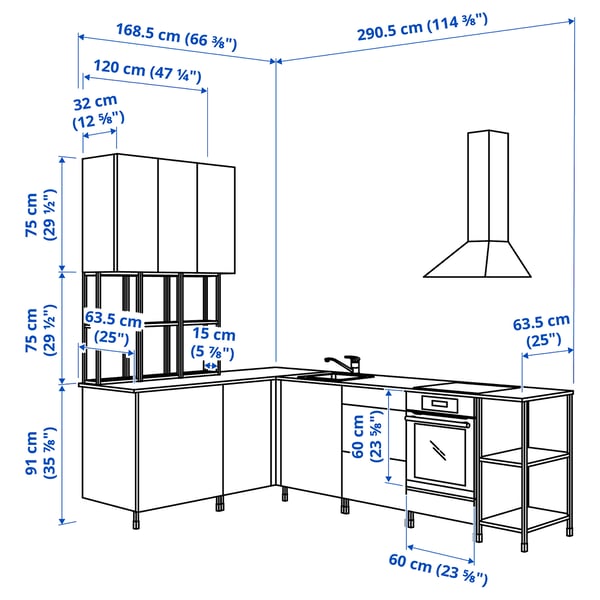 168.5 cm (66 ⅜")

290.5 cm (114 ⅜")

120 cm (47 ¼")

32 cm (12 ⅝")

75 cm (29 ½")

75 cm (29 ½")

63.5 cm (25")

15 cm (5 ⅞")

63.5 cm (25")

91 cm (35 ⅞")

60 cm (23 ⅝")

60 cm (23 ⅝")