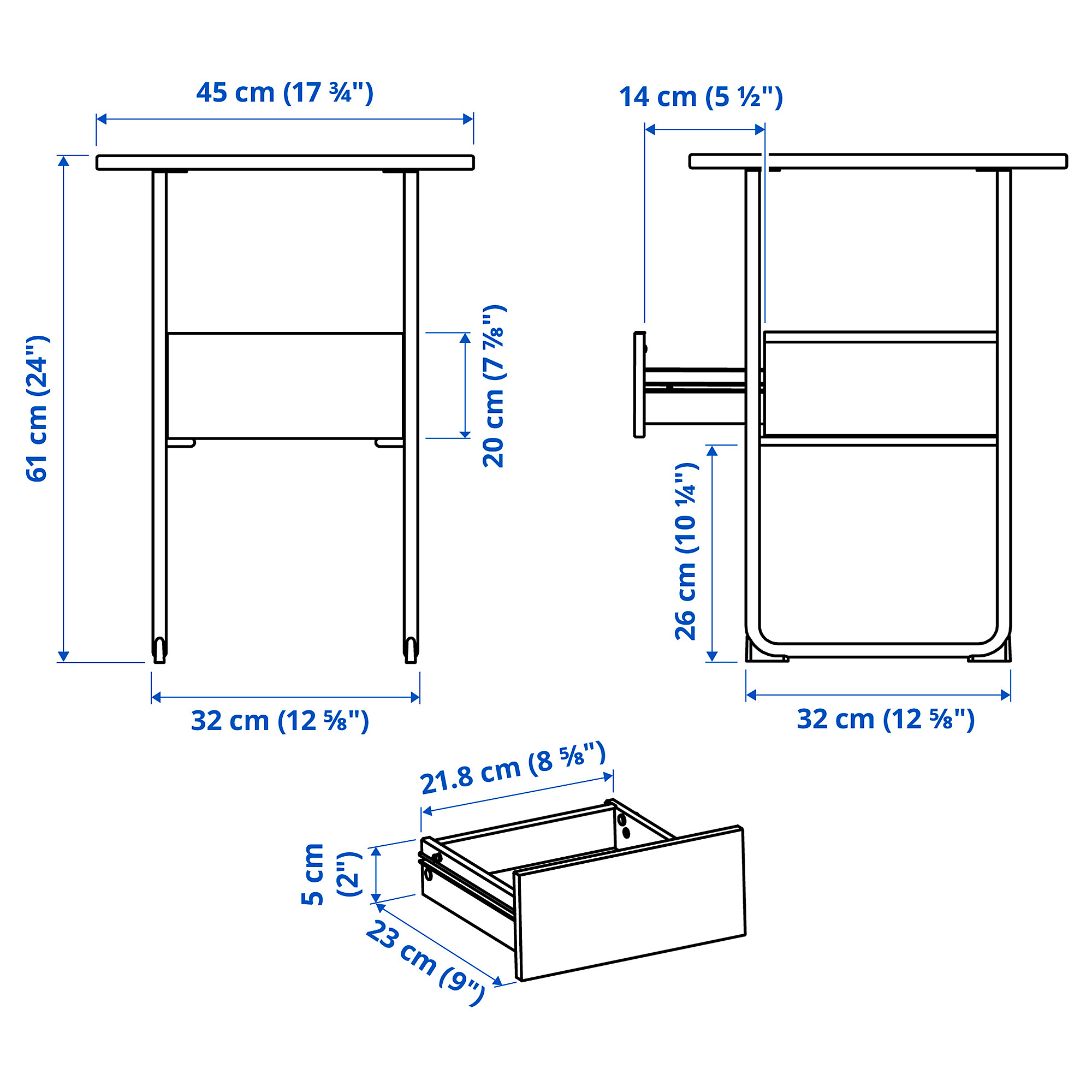 45 cm (17 ¾")

14 cm (5 ½")

61 cm (24")

20 cm (7 ⅞")

26 cm (10 ¼")

32 cm (12 ⅝")

32 cm (12 ⅝")

21.8 cm (8 ⅝")

5 cm (2")

23 cm (9")