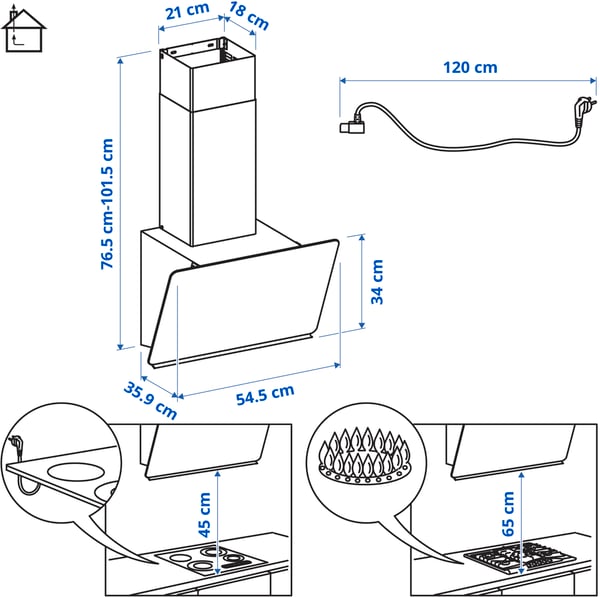 21 cm
18 cm
120 cm
76.5 cm-101.5 cm
34 cm
35.9 cm
54.5 cm
45 cm
65 cm