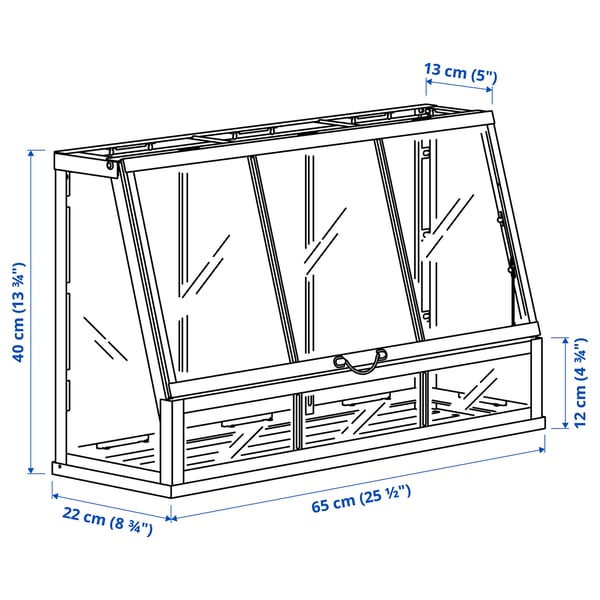 13 cm (5")

40 cm (13 ¾")

12 cm (4 ¾")

22 cm (8 ¾")

65 cm (25 ½")