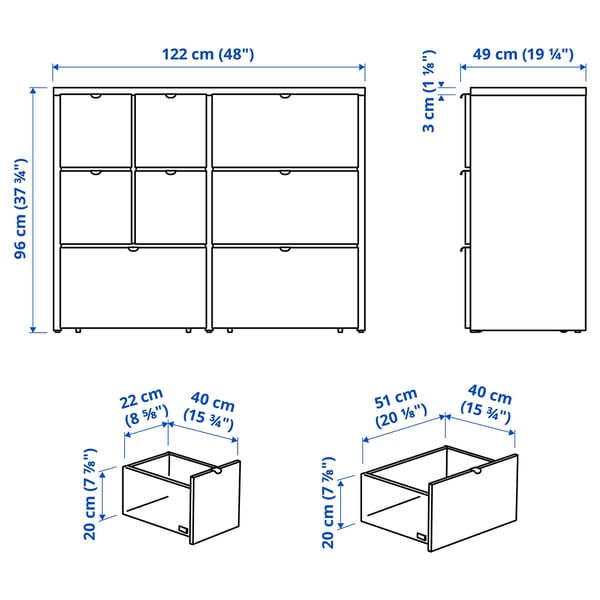 122 cm (48")

49 cm (19 ¼")

3 cm (1 ⅛")

96 cm (37 ¾")

22 cm (8 ⅝")

40 cm (15 ¾")

20 cm (7 ⅞")

51 cm (20 ⅛")

40 cm (15 ¾")

20 cm (7 ⅞")