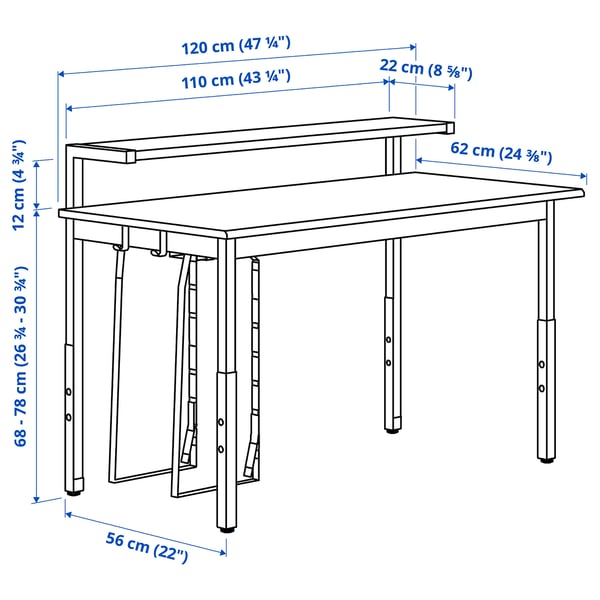 120 cm (47 ¼")

110 cm (43 ¼")

22 cm (8 ⅝")

62 cm (24 ⅜")

12 cm (4 ¾")

68 - 78 cm (26 ¾ - 30 ¾")

56 cm (22")