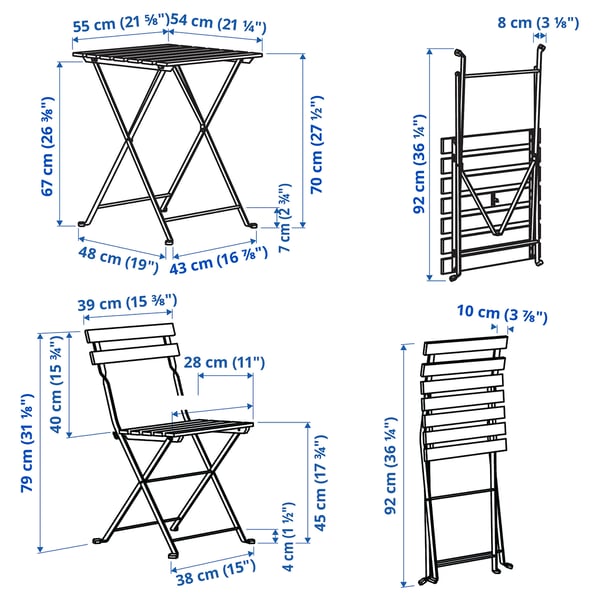 55 cm (21 ⅝")
54 cm (21 ¼")
67 cm (26 ⅜")
70 cm (27 ½")
7 cm (2 ¾")
48 cm (19")
43 cm (16 ⅞")
8 cm (3 ⅛")
92 cm (36 ¼")
39 cm (15 ⅜")
28 cm (11")
40 cm (15 ¾")
79 cm (31 ⅛")
45 cm (17 ¾")
4 cm (1 ½")
38 cm (15")
10 cm (3 ⅞")
92 cm (36 ¼")