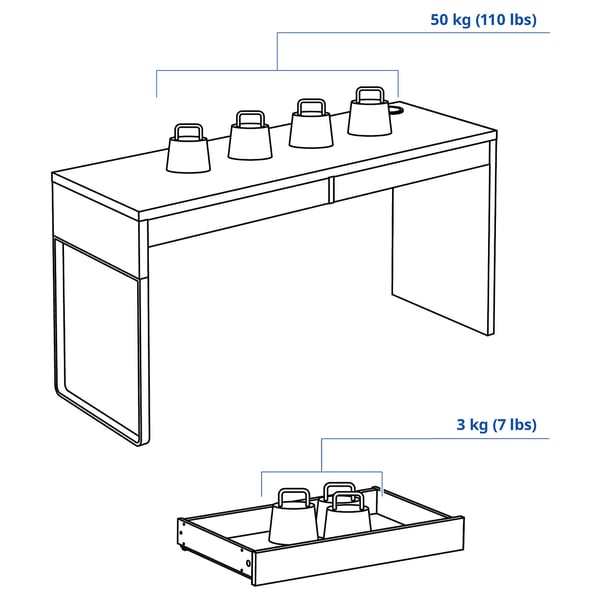 50 kg (110 lbs)

3 kg (7 lbs)