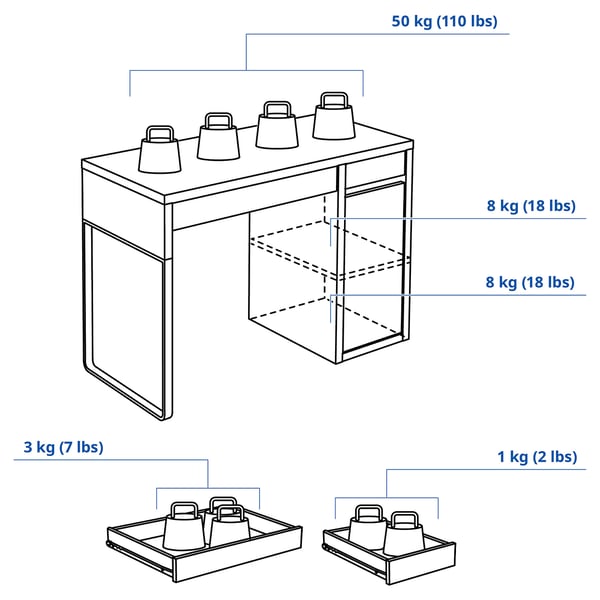 50 kg (110 lbs)

8 kg (18 lbs)

8 kg (18 lbs)

3 kg (7 lbs)

1 kg (2 lbs)