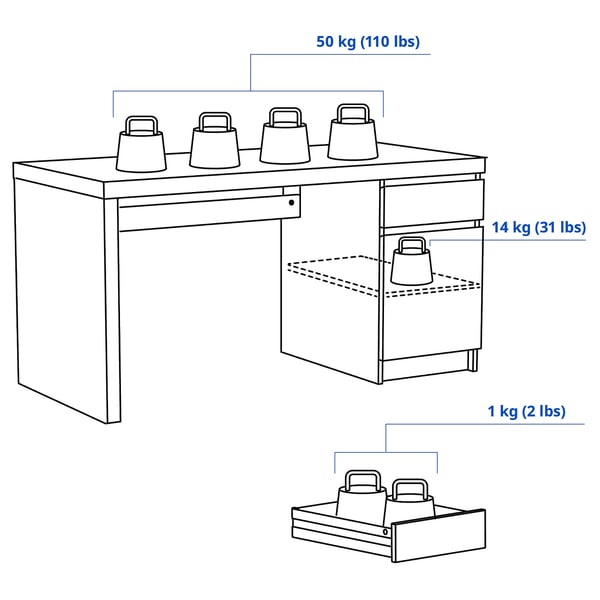 50 kg (110 lbs)

14 kg (31 lbs)

1 kg (2 lbs)