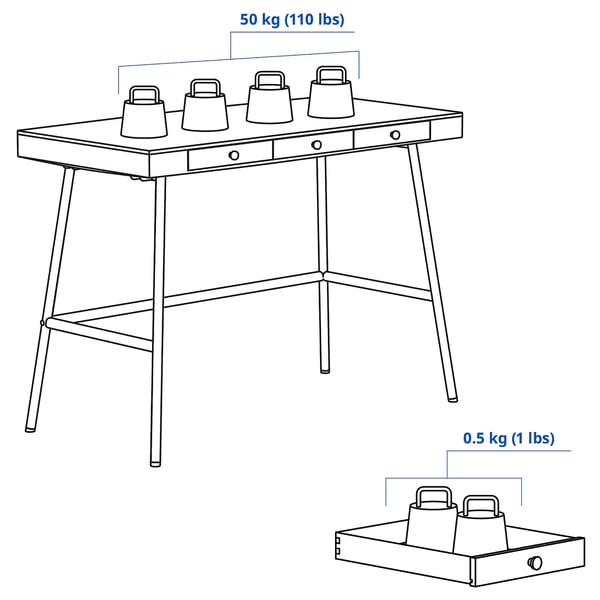 50 kg (110 lbs)

0.5 kg (1 lbs)