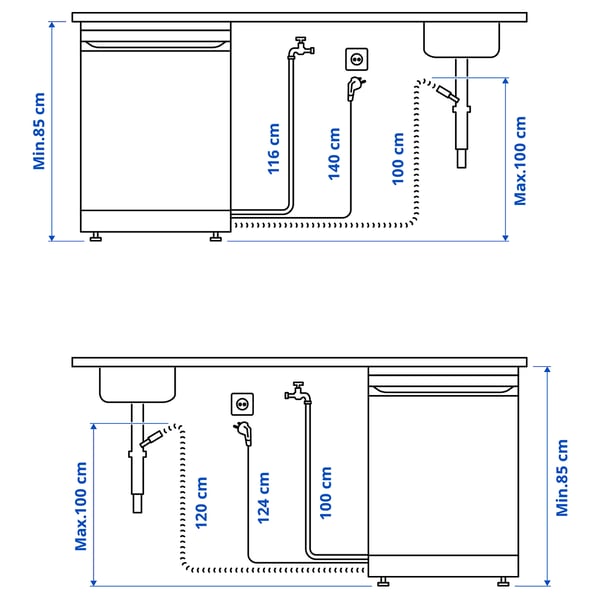 Min.85 cm
116 cm
140 cm
100 cm
Max.100 cm

Max.100 cm
120 cm
124 cm
100 cm
Min.85 cm