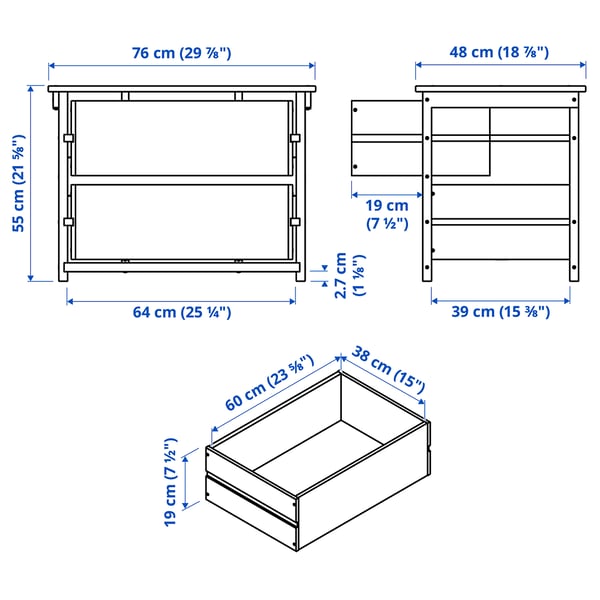 76 cm (29 ⅞")

48 cm (18 ⅞")

55 cm (21 ⅝")

19 cm (7 ½")

2.7 cm (1 ⅛")

64 cm (25 ¼")

39 cm (15 ⅜")

60 cm (23 ⅝")

38 cm (15")

19 cm (7 ½")