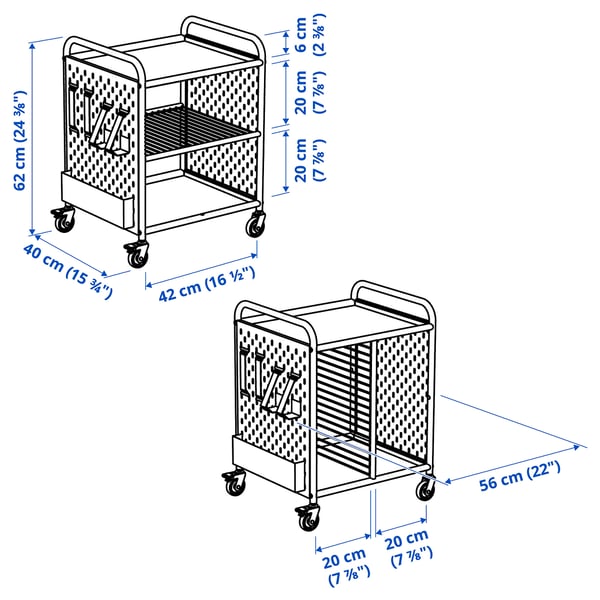 62 cm (24 ⅜")

6 cm (2 ⅜")

20 cm (7 ⅞")

20 cm (7 ⅞")

40 cm (15 ¾")

42 cm (16 ½")

56 cm (22")

20 cm (7 ⅞")

20 cm (7 ⅞")