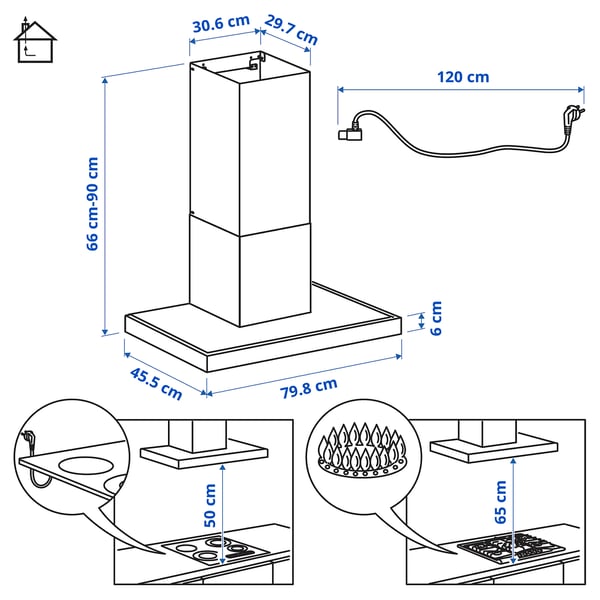 30.6 cm
29.7 cm
120 cm
66 cm-90 cm
6 cm
45.5 cm
79.8 cm
50 cm
65 cm