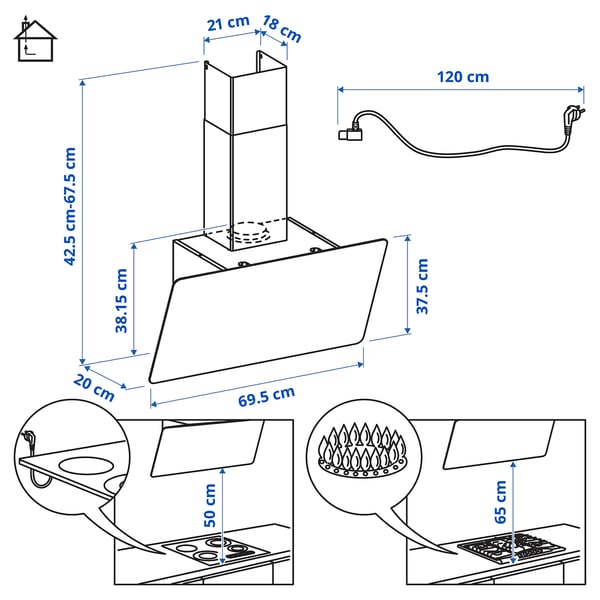 21 cm
18 cm
120 cm
42.5 cm-67.5 cm
38.15 cm
37.5 cm
20 cm
69.5 cm
50 cm
65 cm