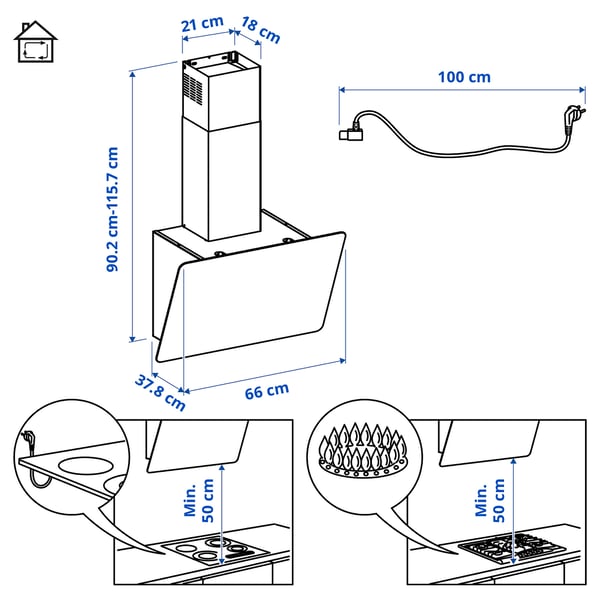 21 cm
18 cm
100 cm
90.2 cm-115.7 cm
37.8 cm
66 cm
Min. 50 cm
Min. 50 cm