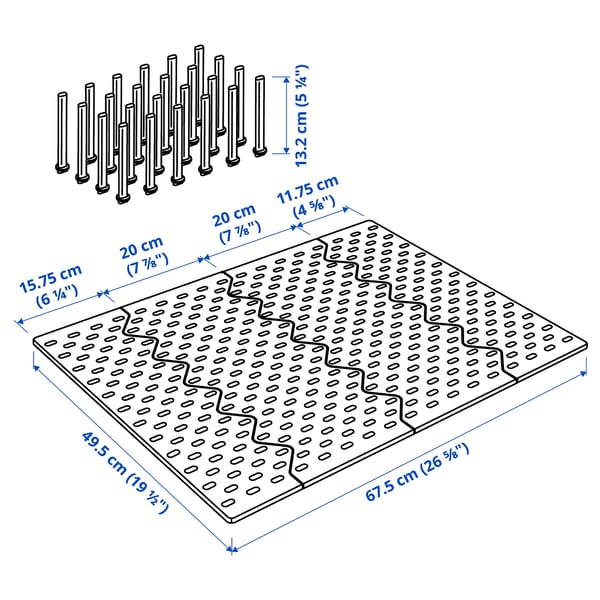 13.2 cm (5 ¼")

11.75 cm (4 ⅝")

20 cm (7 ⅞")

20 cm (7 ⅞")

15.75 cm (6 ¼")

49.5 cm (19 ½")

67.5 cm (26 ⅝")