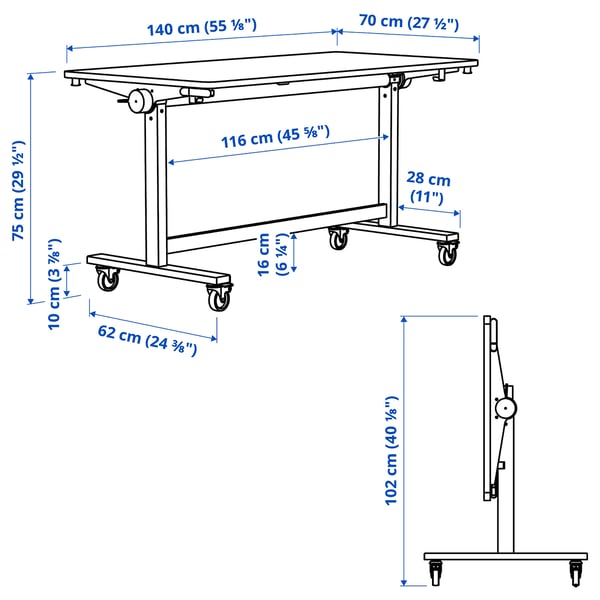 140 cm (55 ⅛")
70 cm (27 ½")
75 cm (29 ½")
116 cm (45 ⅝")
28 cm (11")
16 cm (6 ¼")
10 cm (3 ⅞")
62 cm (24 ⅜")
102 cm (40 ⅛")