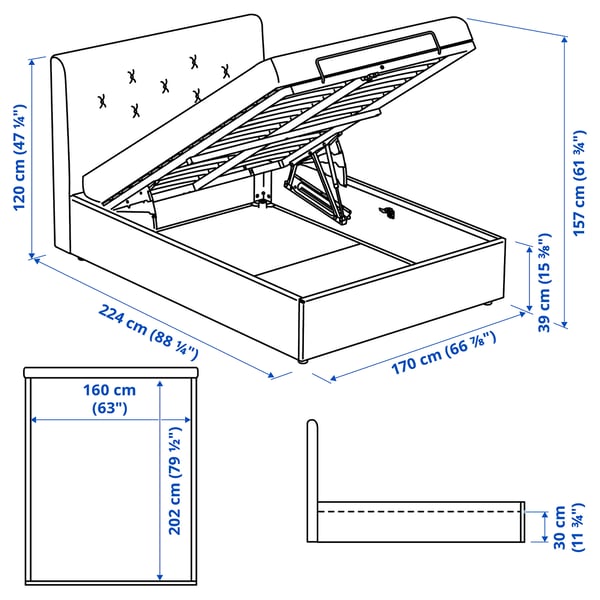 120 cm (47 ¼")

157 cm (61 ¾")

39 cm (15 ⅜")

224 cm (88 ¼")

170 cm (66 ⅞")

160 cm
(63")

202 cm (79 ½")

30 cm
(11 ¾")