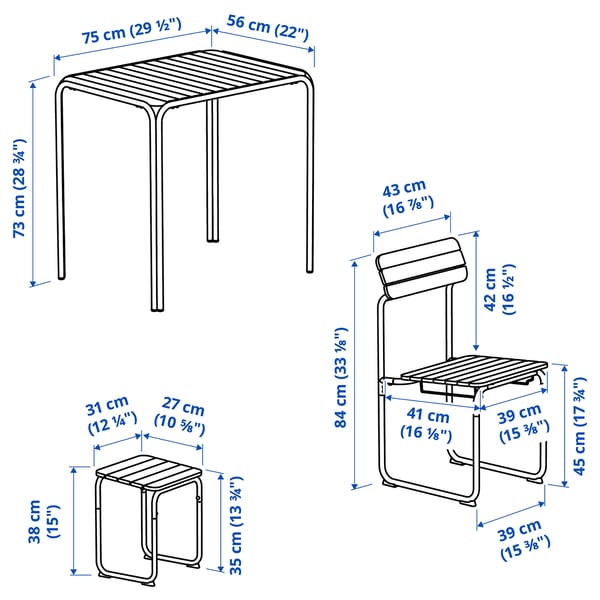 75 cm (29 ½")
56 cm (22")
73 cm (28 ¾")
43 cm (16 ⅞")
42 cm (16 ½")
84 cm (33 ⅛")
41 cm (16 ⅛")
39 cm (15 ⅜")
45 cm (17 ¾")
39 cm (15 ⅜")
31 cm (12 ¼")
27 cm (10 ⅝")
38 cm (15")
35 cm (13 ¾")