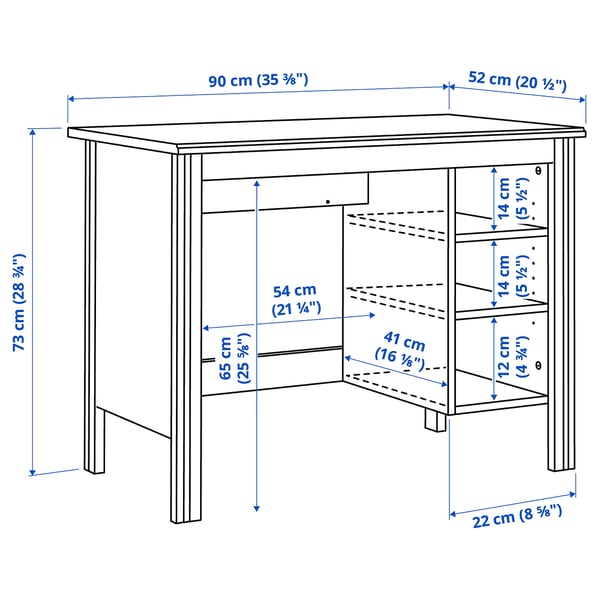 90 cm (35 ⅜")

52 cm (20 ½")

73 cm (28 ¾")

14 cm (5 ½")

14 cm (5 ½")

54 cm (21 ¼")

65 cm (25 ⅝")

41 cm (16 ⅛")

12 cm (4 ¾")

22 cm (8 ⅝")