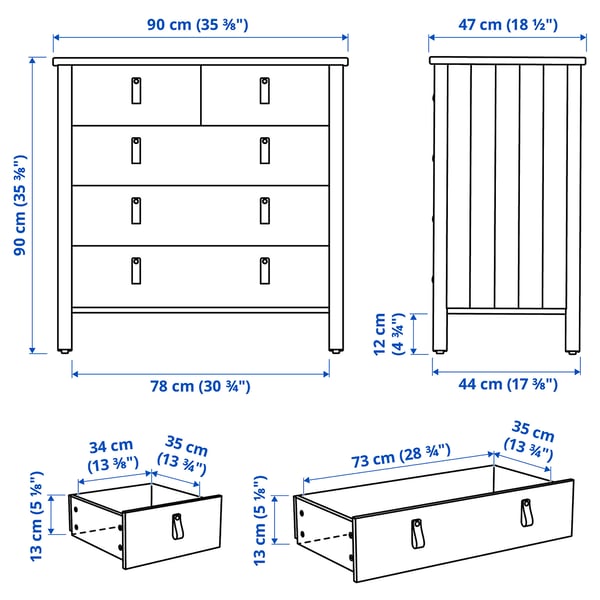 90 cm (35 ⅜")

47 cm (18 ½")

90 cm (35 ⅜")

12 cm (4 ¾")

78 cm (30 ¾")

44 cm (17 ⅜")

34 cm (13 ⅜")

35 cm (13 ¾")

13 cm (5 ⅛")

73 cm (28 ¾")

35 cm (13 ¾")

13 cm (5 ⅛")