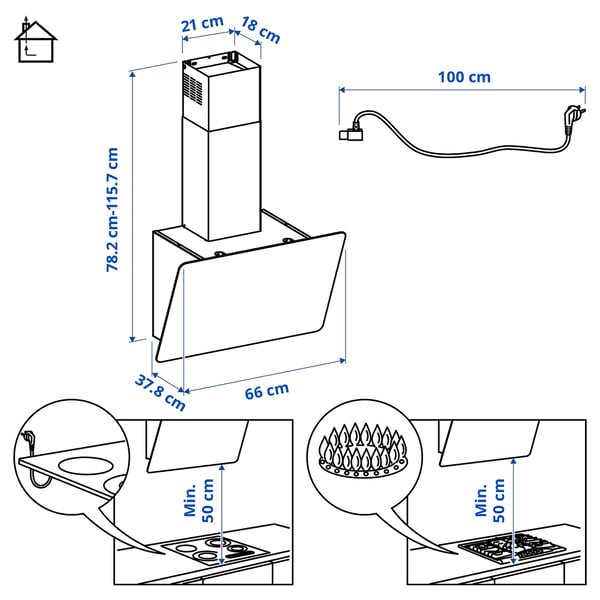 21 cm
18 cm
100 cm
78.2 cm-115.7 cm
37.8 cm
66 cm
Min.
50 cm
Min.
50 cm