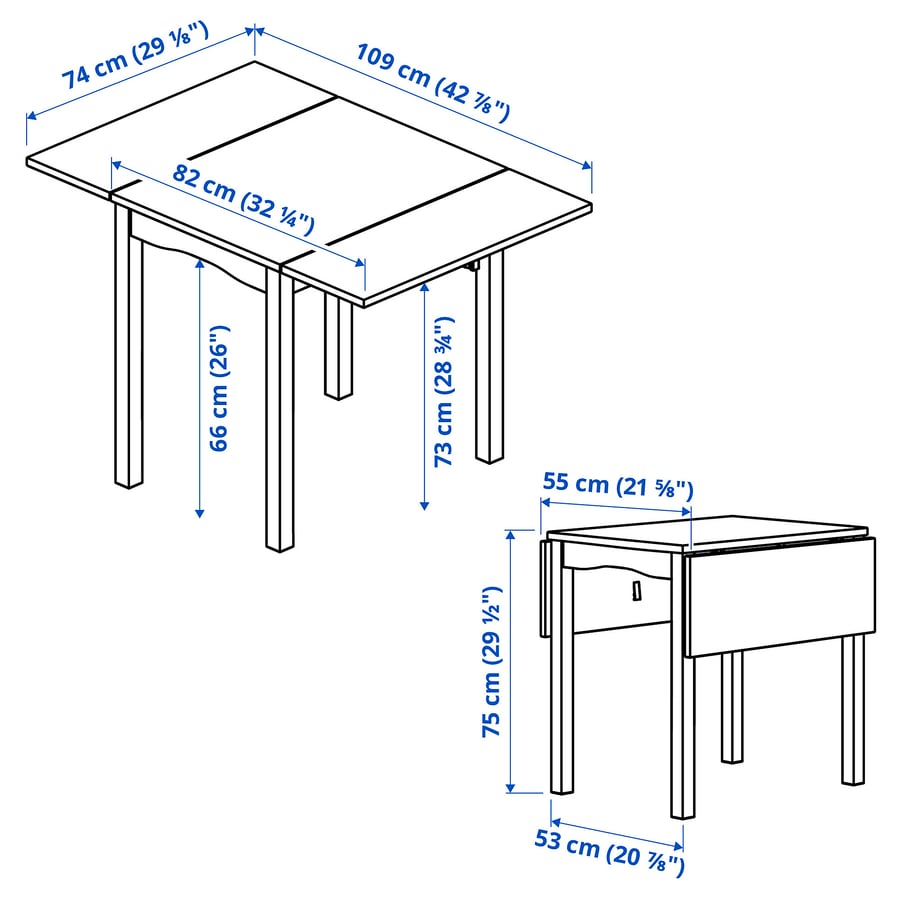 74 cm (29 ⅛")

109 cm (42 ⅞")

82 cm (32 ¼")

66 cm (26")

73 cm (28 ¾")

55 cm (21 ⅝")

75 cm (29 ½")

53 cm (20 ⅞")