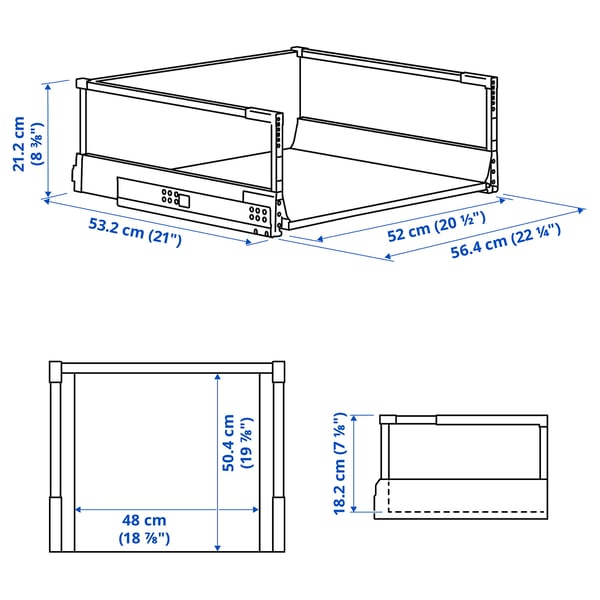 21.2 cm (8 ⅜")

53.2 cm (21")

52 cm (20 ½")

56.4 cm (22 ¼")

50.4 cm (19 ⅞")

48 cm (18 ⅞")

18.2 cm (7 ⅛")