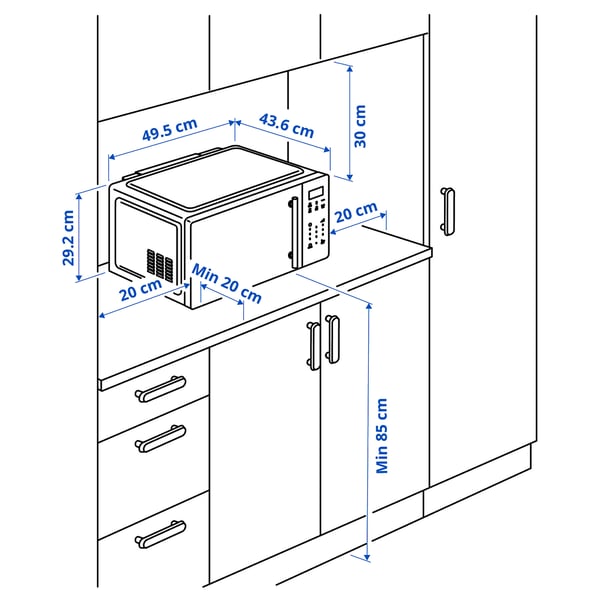 49.5 cm
43.6 cm
30 cm
29.2 cm
20 cm
20 cm
Min 20 cm
Min 85 cm