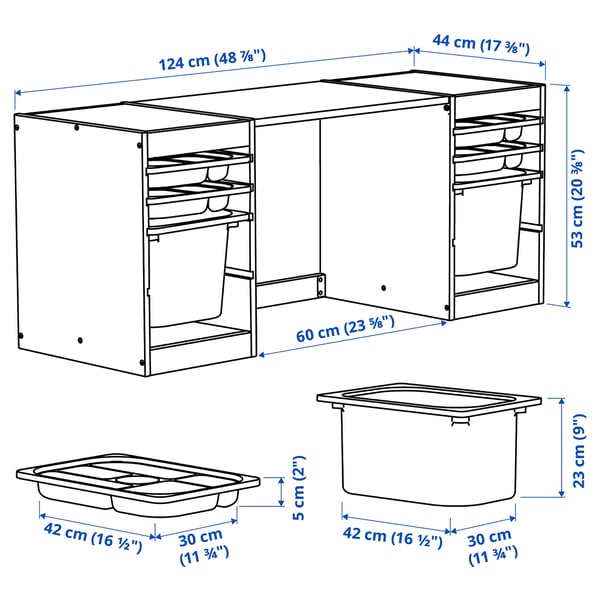 124 cm (48 ⅞")

44 cm (17 ⅜")

53 cm (20 ⅜")

60 cm (23 ⅝")

23 cm (9")

5 cm (2")

42 cm (16 ½")

30 cm (11 ¾")

42 cm (16 ½")

30 cm (11 ¾")