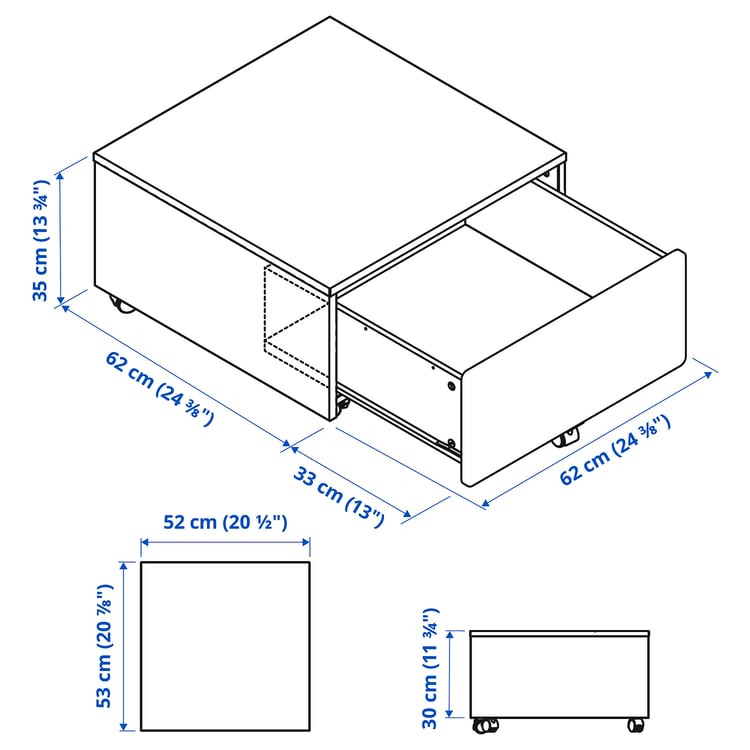 35 cm (13 ¾")

62 cm (24 ⅜")

33 cm (13")

62 cm (24 ⅜")

52 cm (20 ½")

53 cm (20 ⅞")

30 cm (11 ¾")