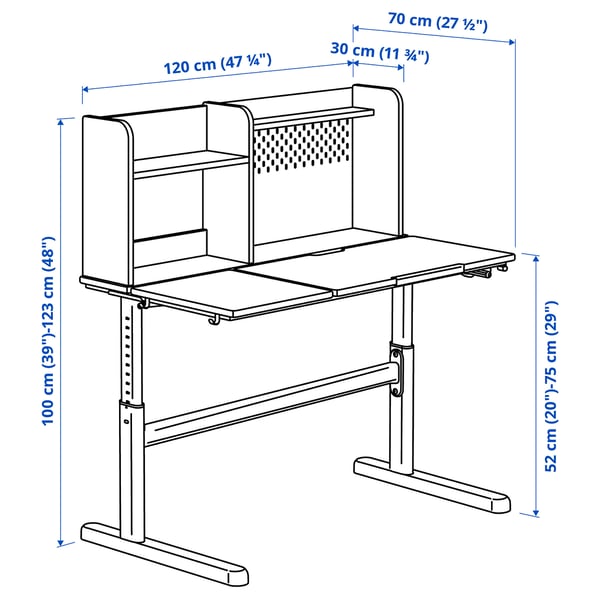 70 cm (27 ½")

30 cm (11 ¾")

120 cm (47 ¼")

100 cm (39")-123 cm (48")

52 cm (20")-75 cm (29")