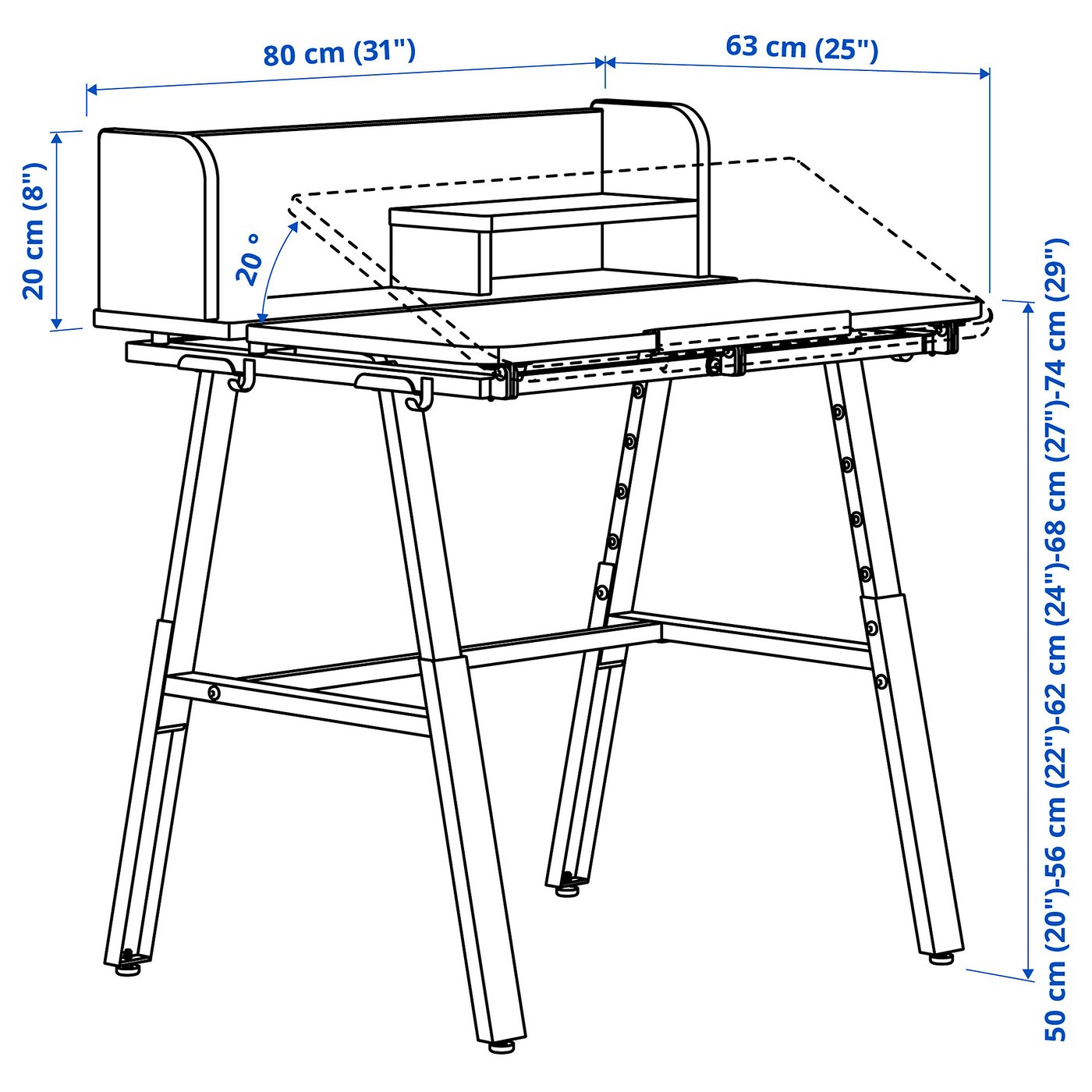 80 cm (31")
63 cm (25")
20 cm (8")
20 °
50 cm (20")-56 cm (22")-62 cm (24")-68 cm (27")-74 cm (29")