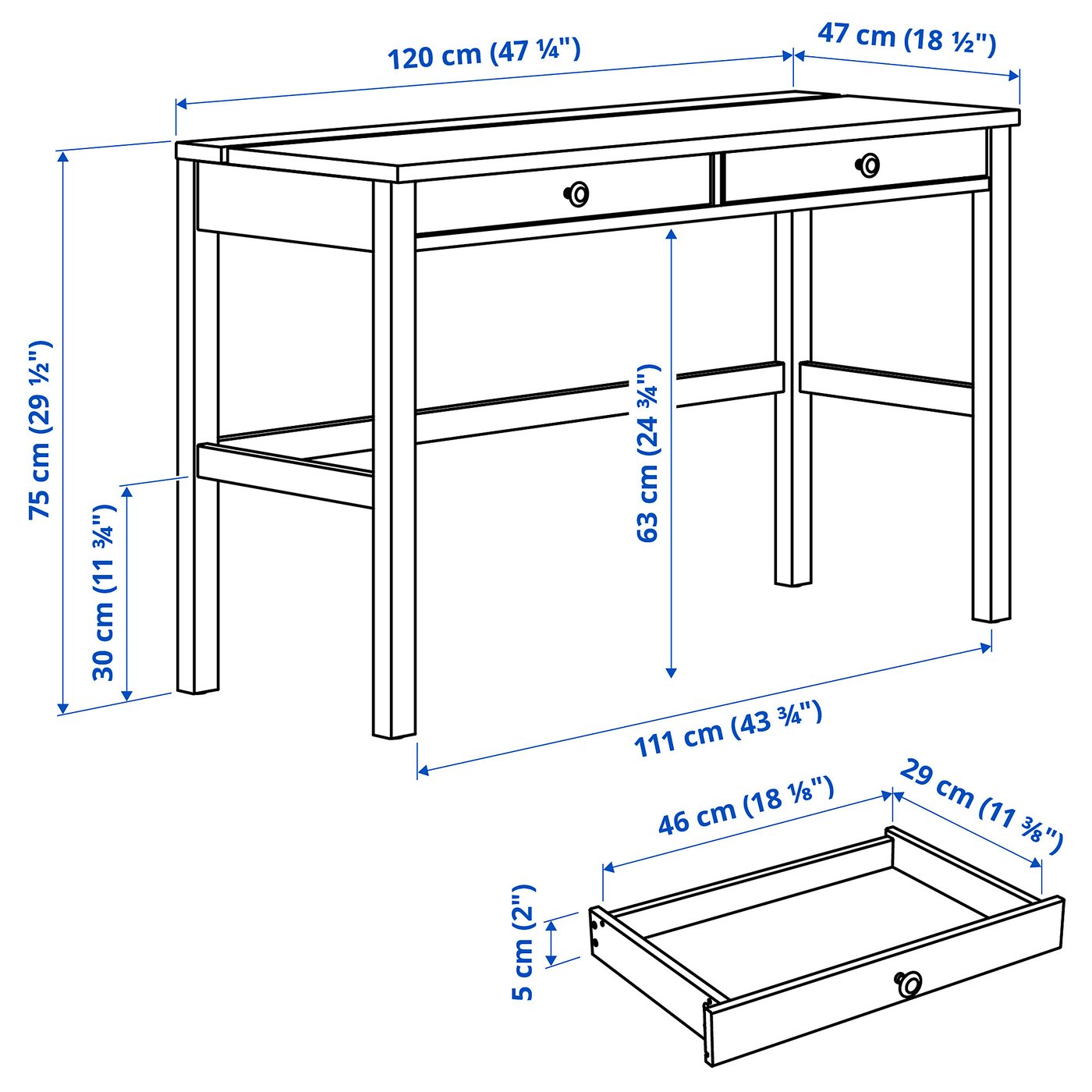 120 cm (47 ¼")

47 cm (18 ½")

75 cm (29 ½")

30 cm (11 ¾")

63 cm (24 ¾")

111 cm (43 ¾")

46 cm (18 ⅛")

29 cm (11 ⅜")

5 cm (2")