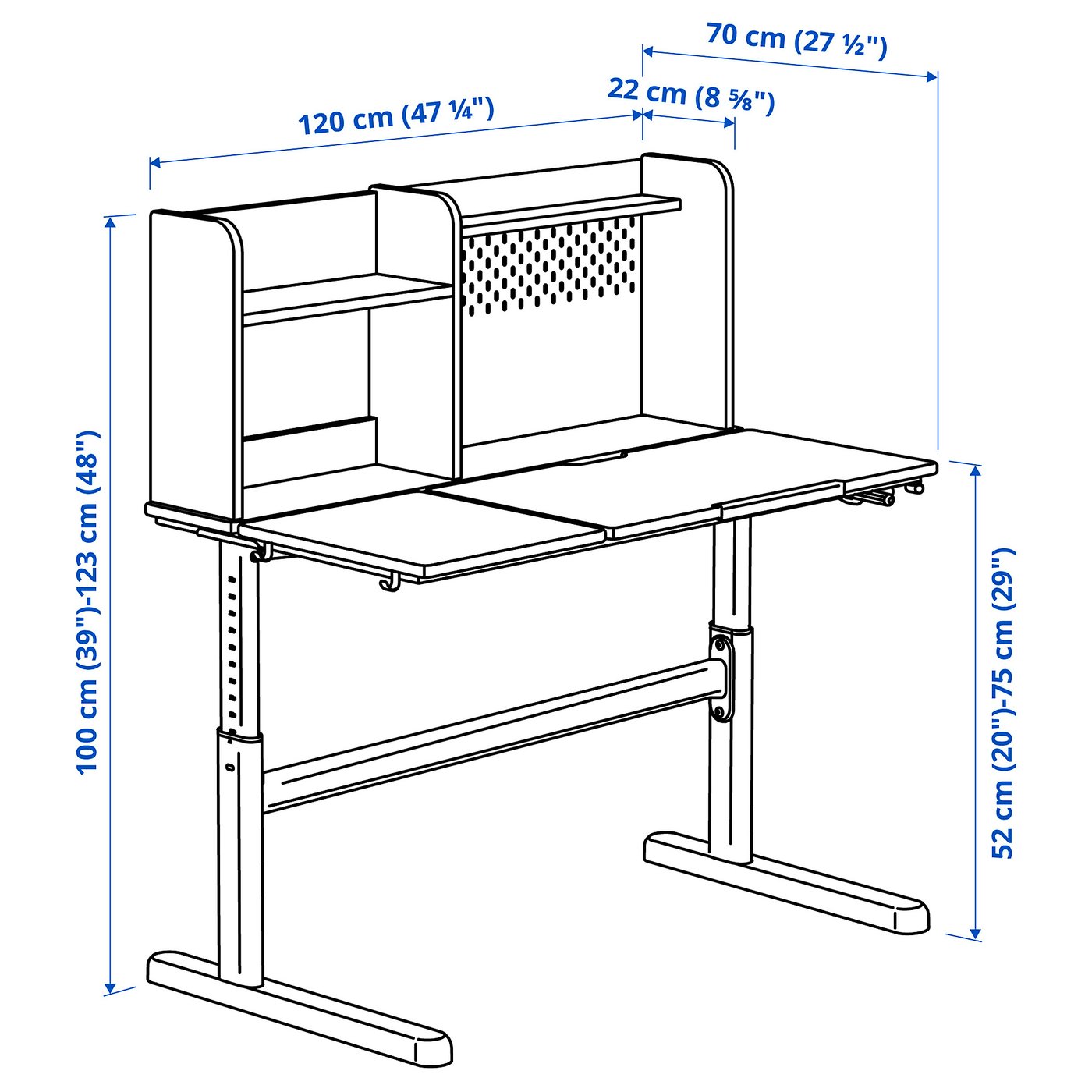 70 cm (27 ½")

22 cm (8 ⅝")

120 cm (47 ¼")

100 cm (39")-123 cm (48")

52 cm (20")-75 cm (29")