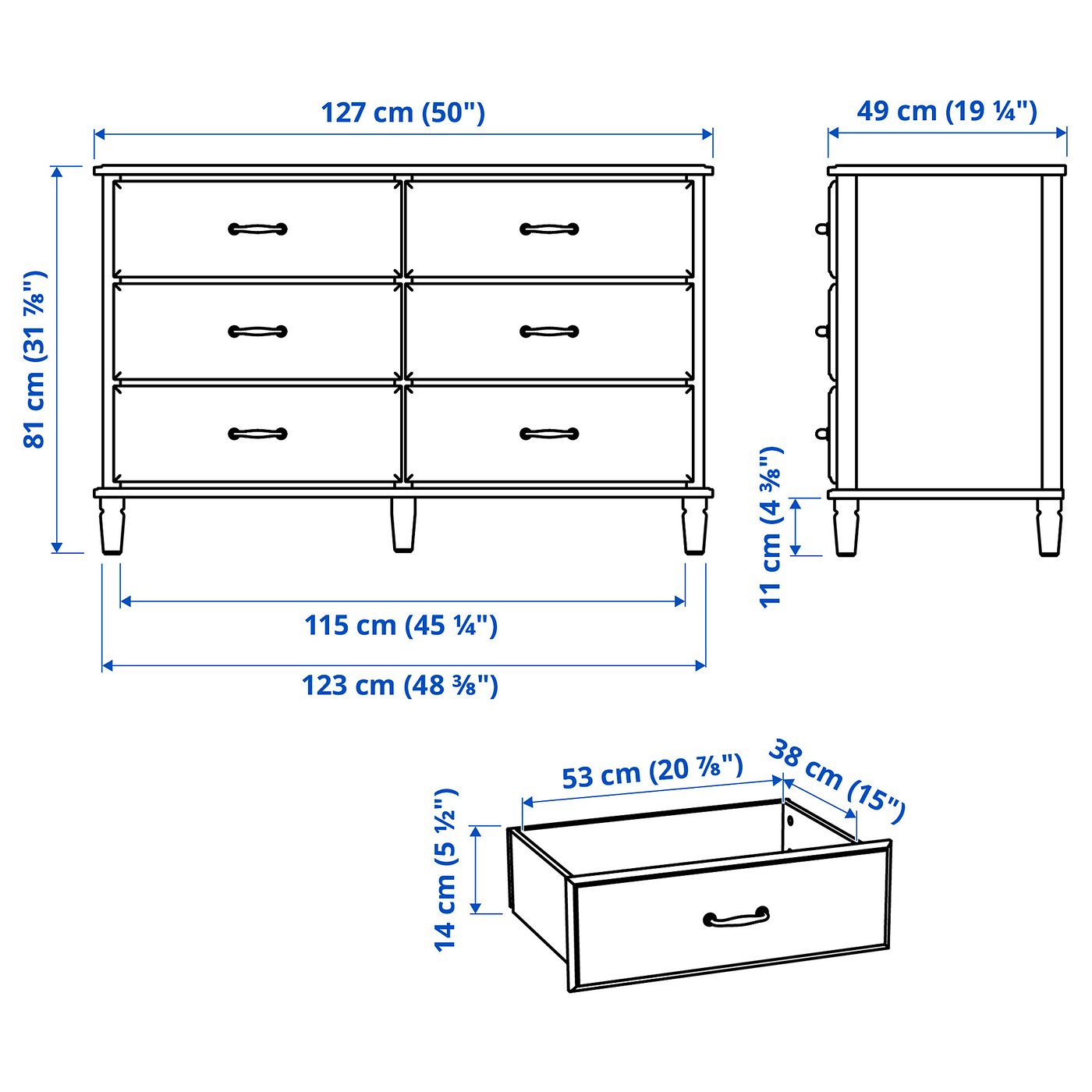 127 cm (50")

49 cm (19 ¼")

81 cm (31 ⅞")

11 cm (4 ⅜")

115 cm (45 ¼")

123 cm (48 ⅜")

53 cm (20 ⅞")

38 cm (15")

14 cm (5 ½")