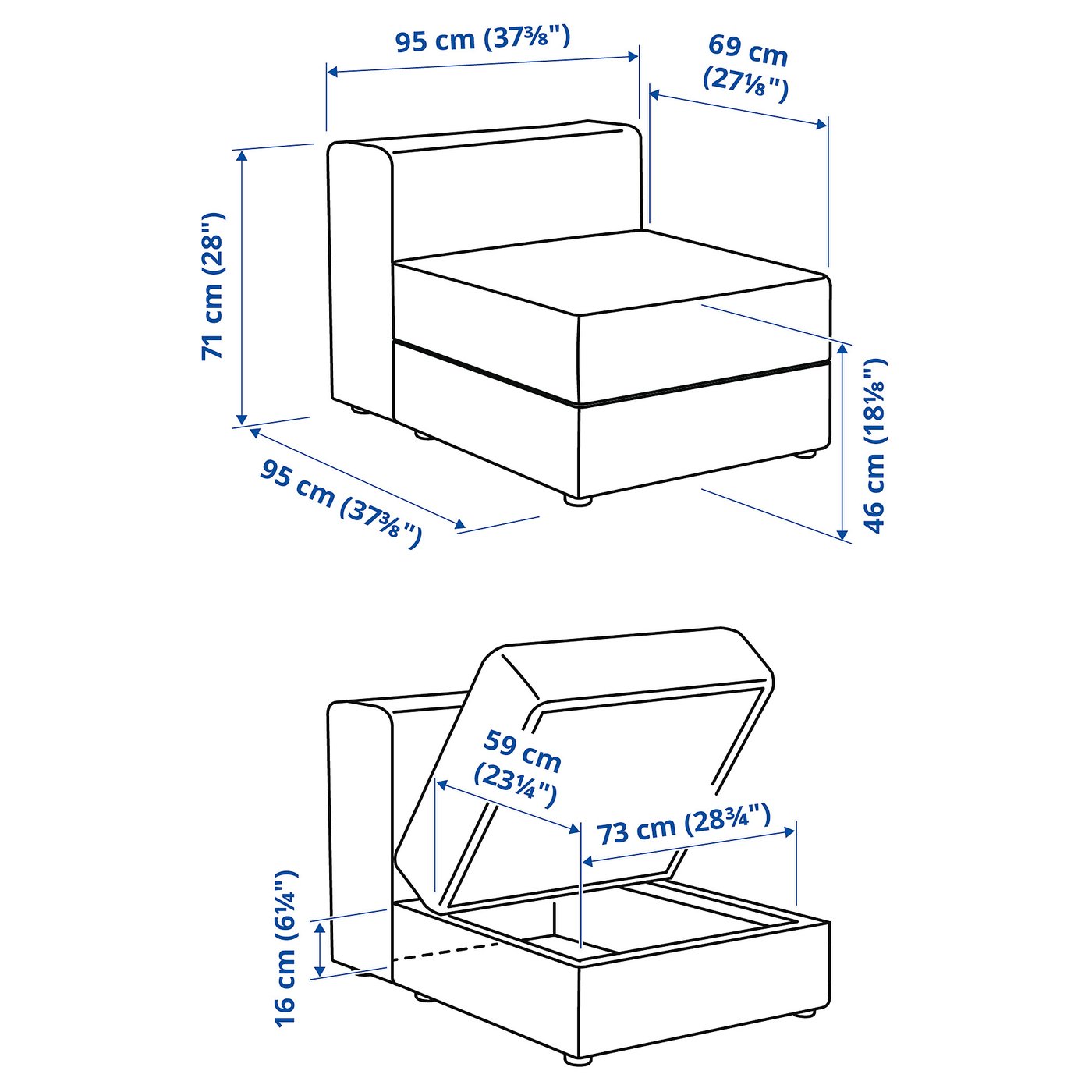 95 cm (37⅜")

69 cm (27⅛")

71 cm (28")

95 cm (37⅜")

46 cm (18⅛")

59 cm (23¼")

73 cm (28¾")

16 cm (6¼")