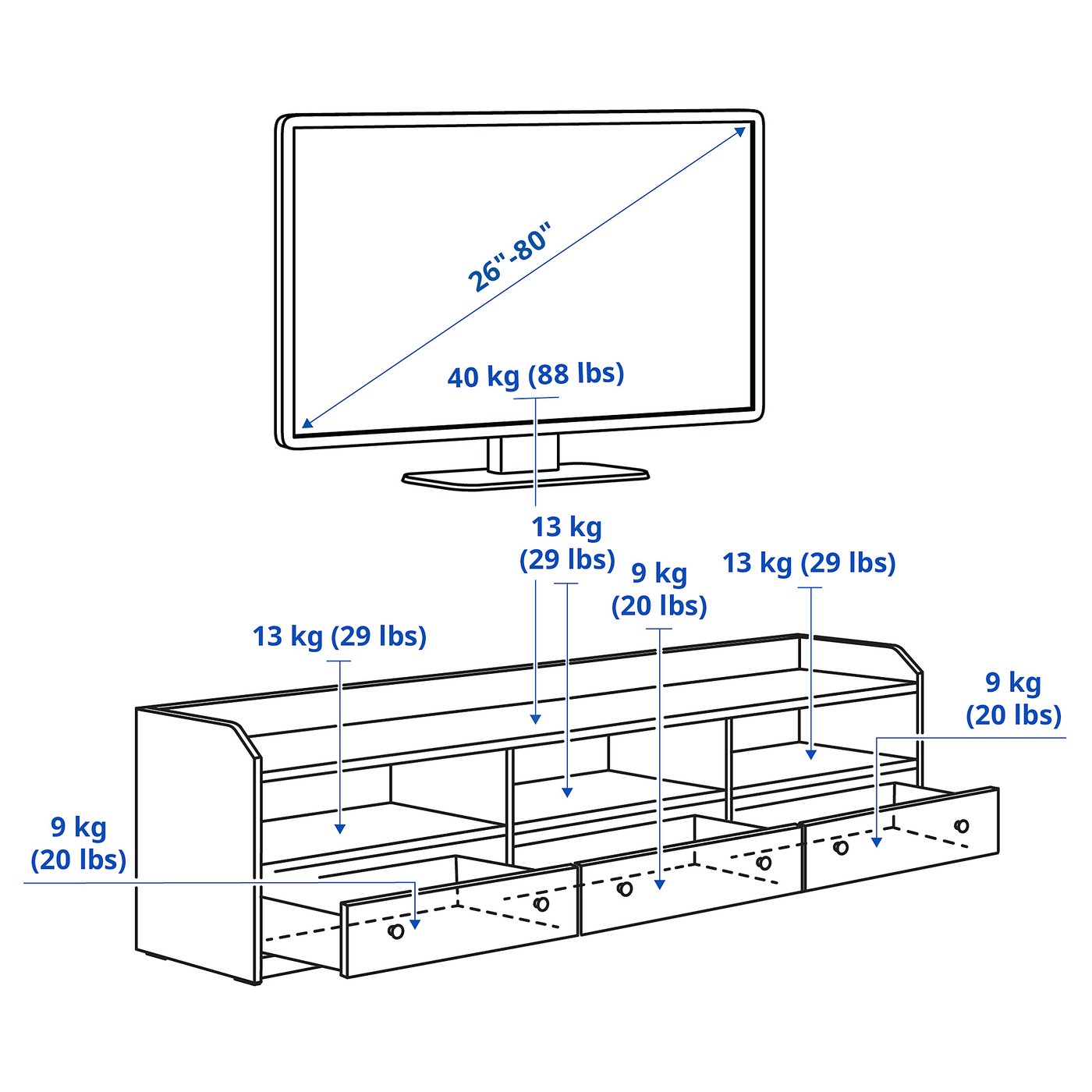 26"-80"

40 kg (88 lbs)

13 kg (29 lbs)

9 kg (20 lbs)

13 kg (29 lbs)

13 kg (29 lbs)

9 kg (20 lbs)

9 kg (20 lbs)