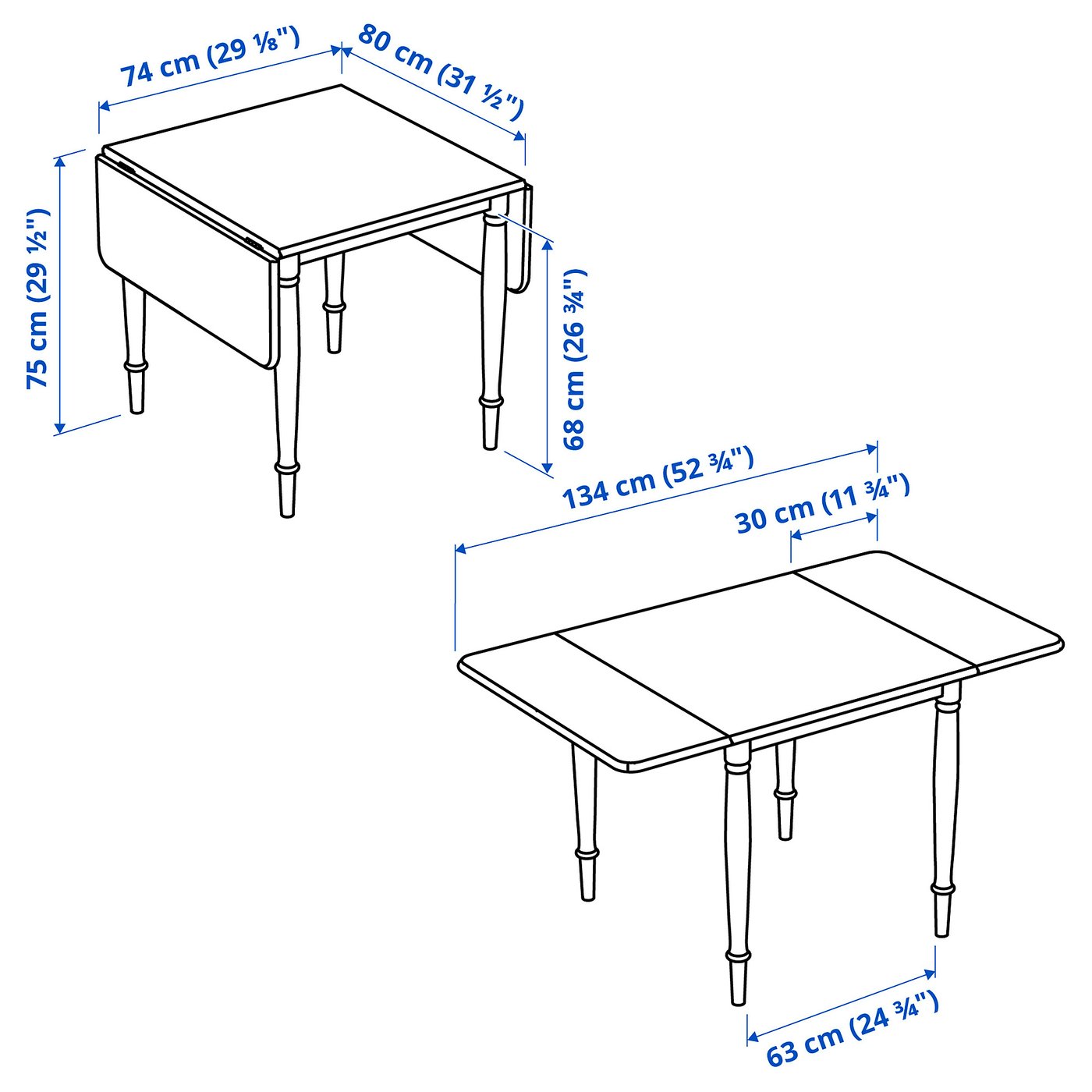 74 cm (29 ⅛")
80 cm (31 ½")
75 cm (29 ½")
68 cm (26 ¾")
134 cm (52 ¾")
30 cm (11 ¾")
63 cm (24 ¾")