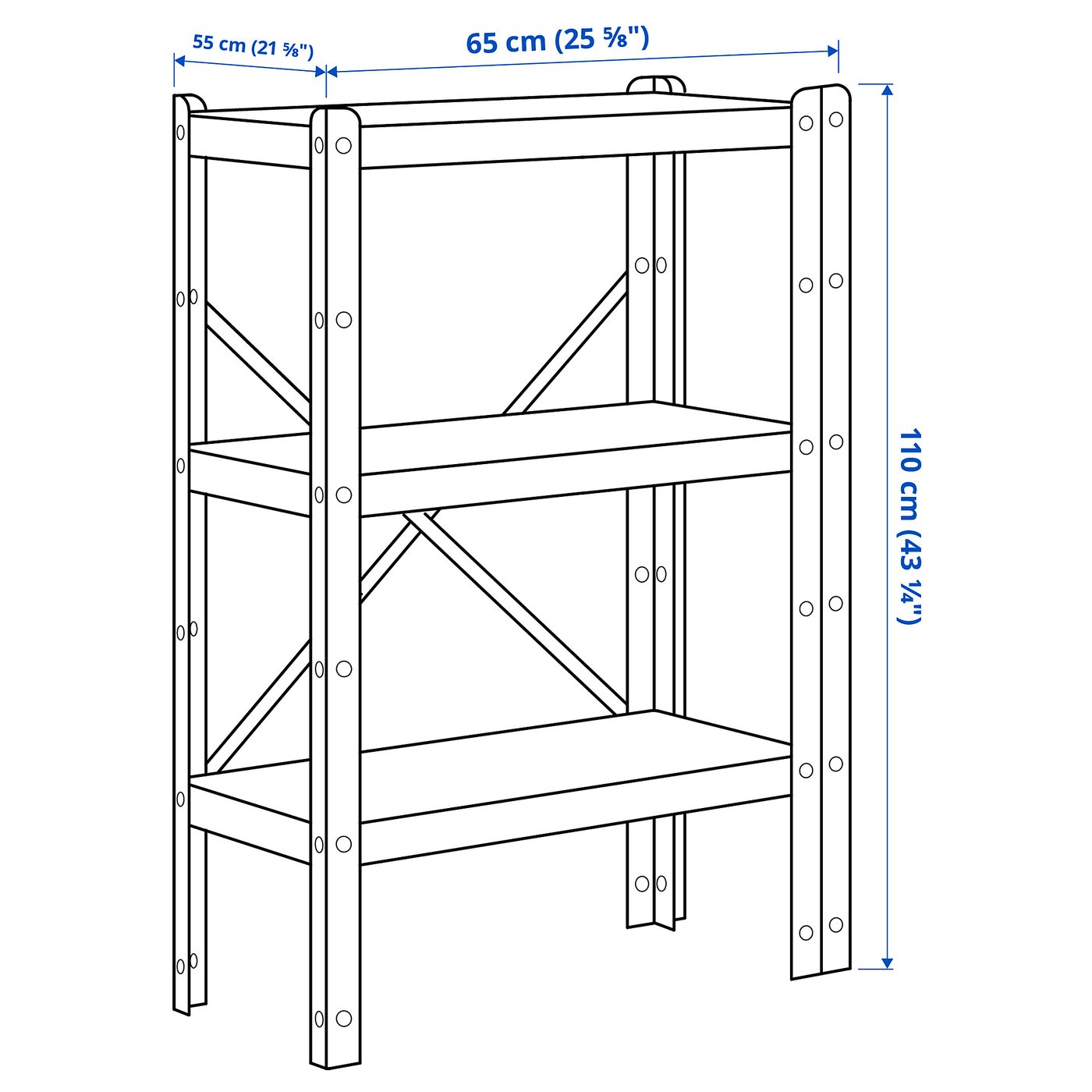 55 cm (21 ⅝")

65 cm (25 ⅝")

110 cm (43 ¼")