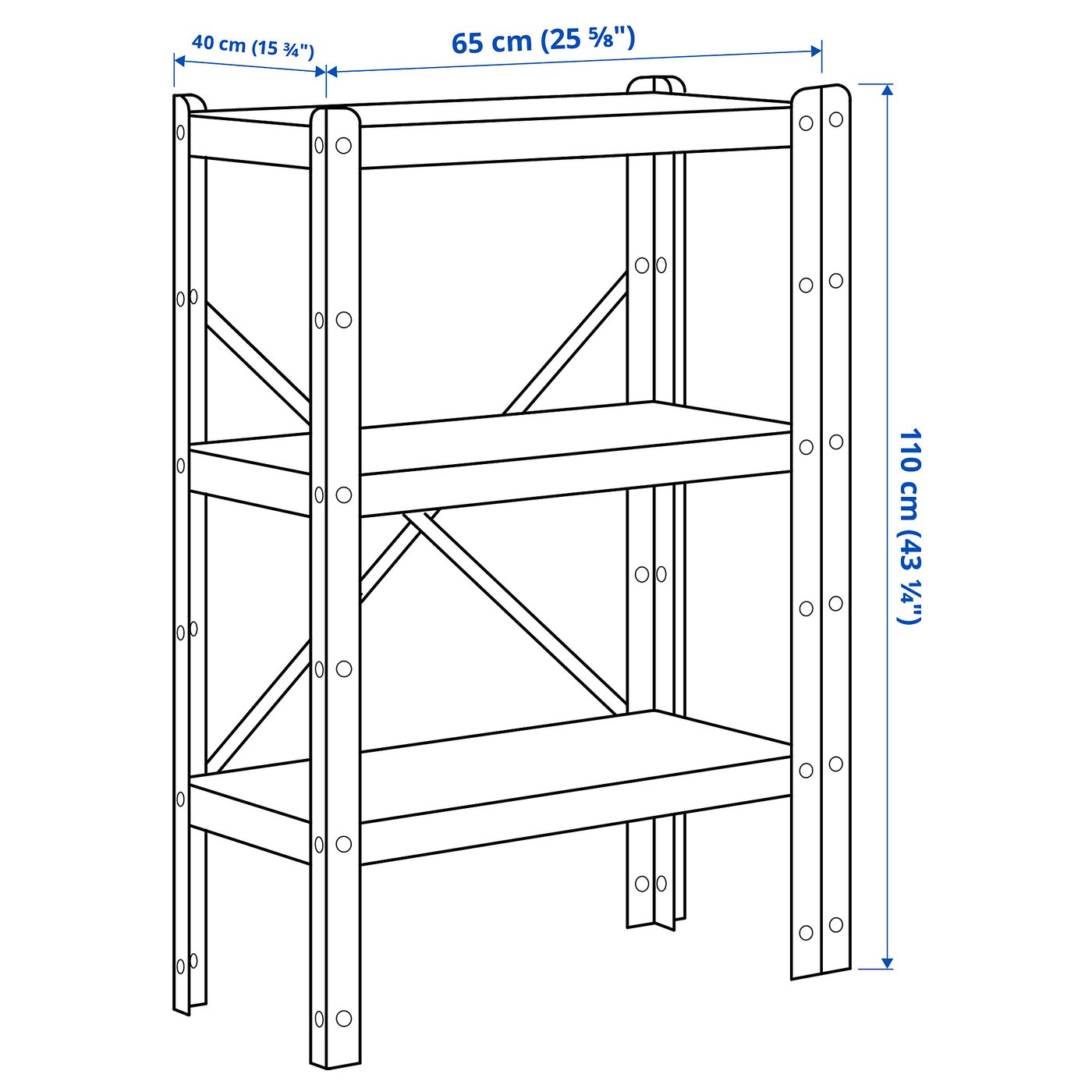 40 cm (15 ¾")

65 cm (25 ⅝")

110 cm (43 ¼")